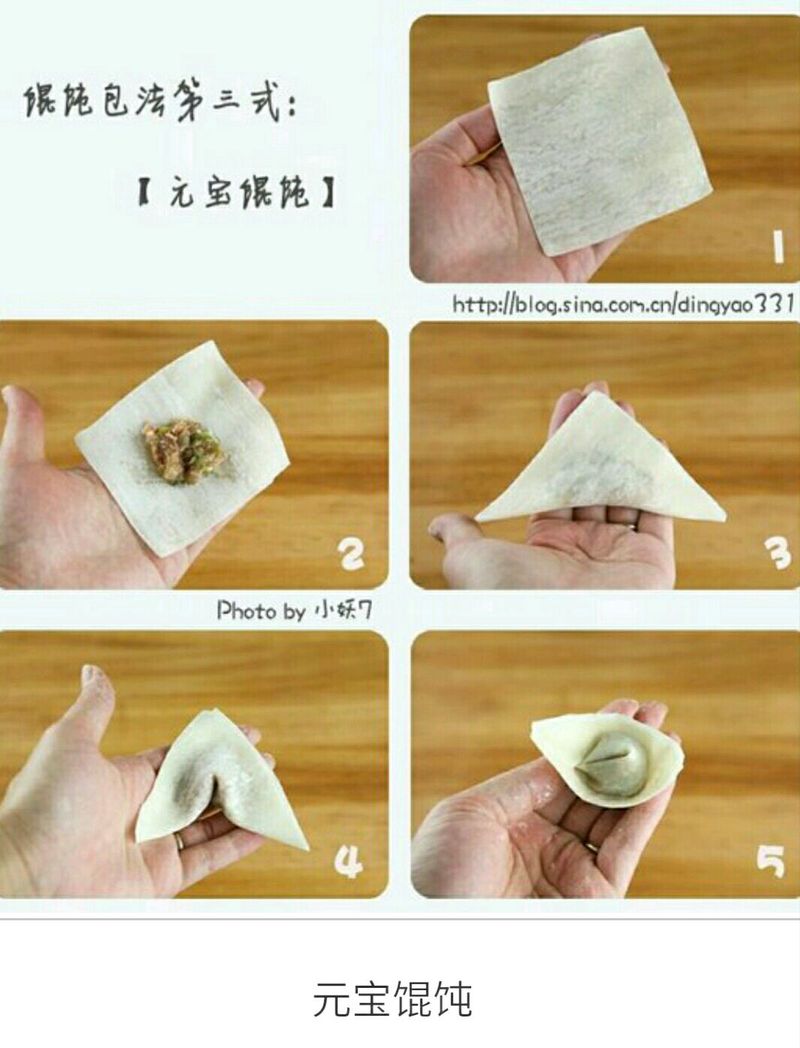 馄饨包法第三式:

【元宝馄饨】

1

http://blog.sina.com.cn/dingyao331

2

3

Photo by 小妖7

4

5

元宝馄饨