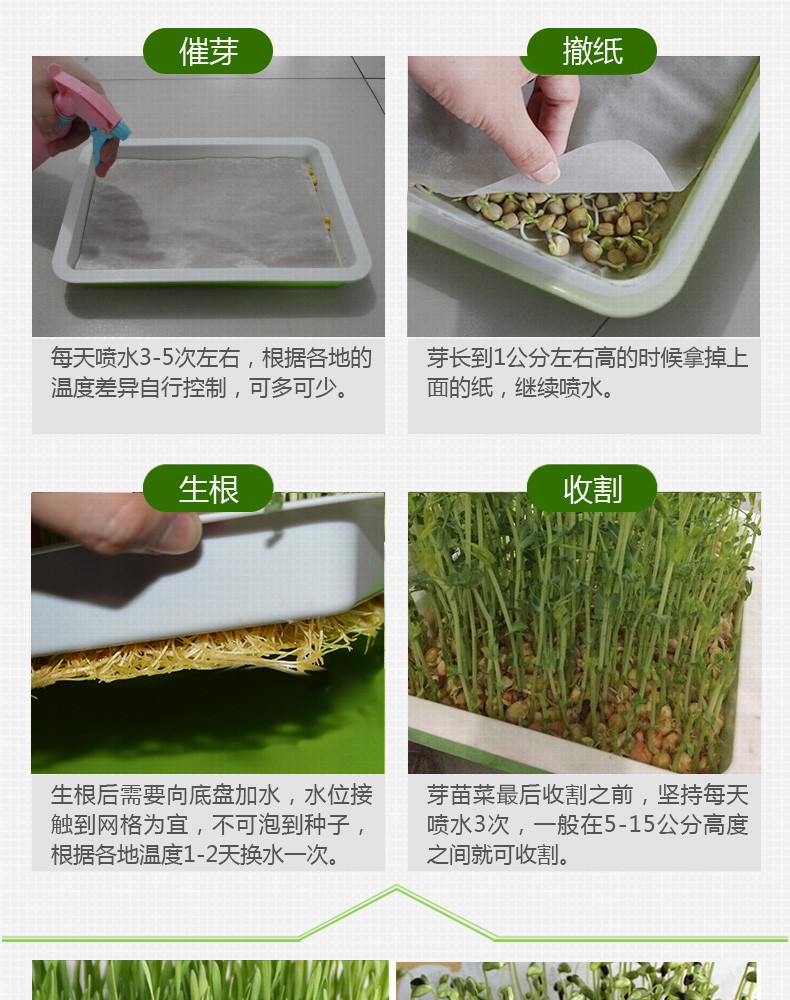 催芽

每天喷水3-5次左右，根据各地的温度差异自行控制，可多可少。

撤纸

芽长到1公分左右高的时候拿掉上面的纸，继续喷水。

生根

生根后需要向底盘加水，水位接触到网格为宜，不可泡到种子，根据各地温度1-2天换水一次。

收割

芽苗菜最后收割之前，坚持每天喷水3次，一般在5-15公分高度之间就可收割。